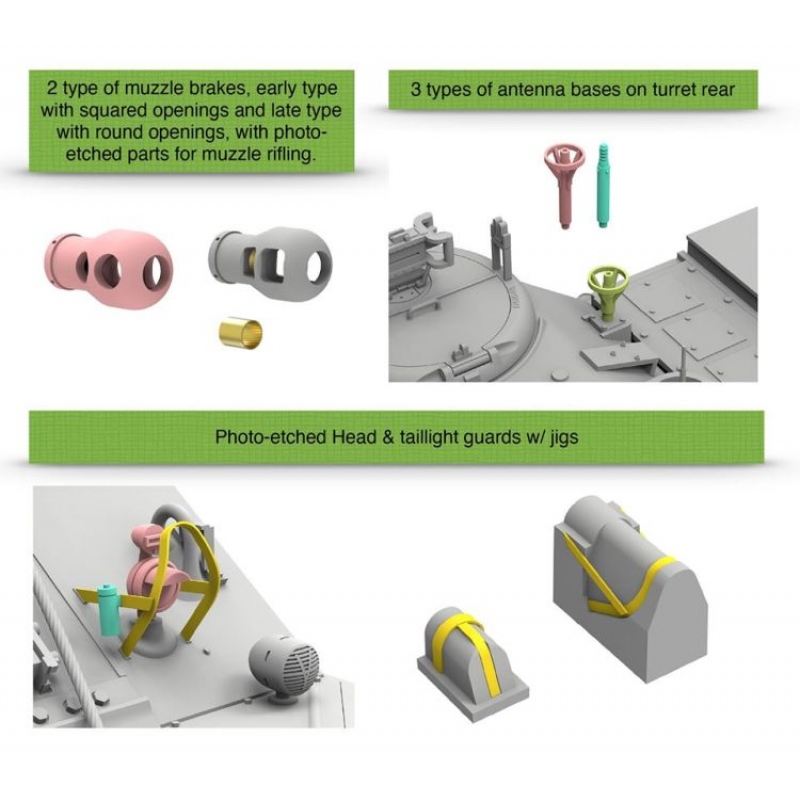 2 type of muzzle brakes, early type with squared openings and late type with round openings, with photo-etched parts for muzzle rifling.

3 types of antenna bases on turret rear

Photo-etched Head & taillight guards w/ jigs