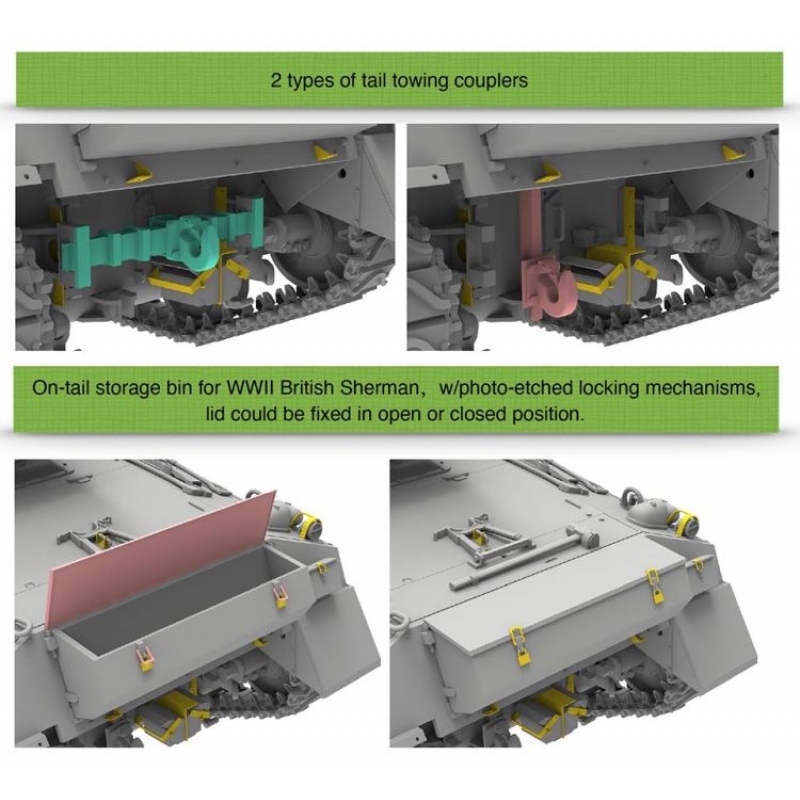 2 types of tail towing couplers

On-tail storage bin for WWII British Sherman， w/photo-etched locking mechanisms, lid could be fixed in open or closed position.