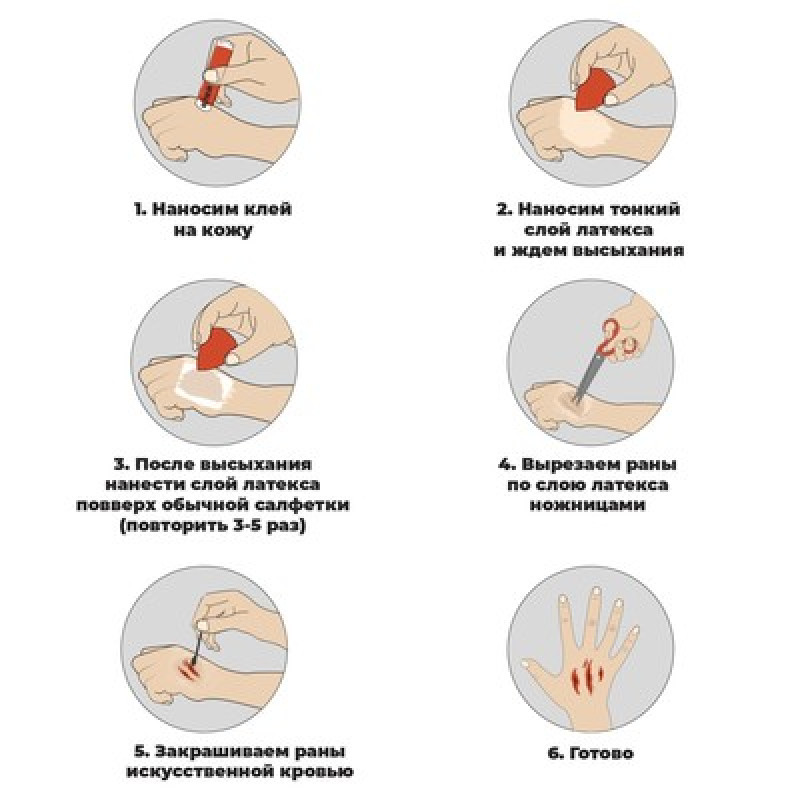 1. Наносим клей на кожу

2. Наносим тонкий слой латекса и ждем высыхания

3. После высыхания нанести слой латекса повверх обычной салфетки (повторить 3-5 раз)

4. Вырезаем раны по слою латекса ножницами

5. Закрашиваем раны искусственной кровью

6. Готово